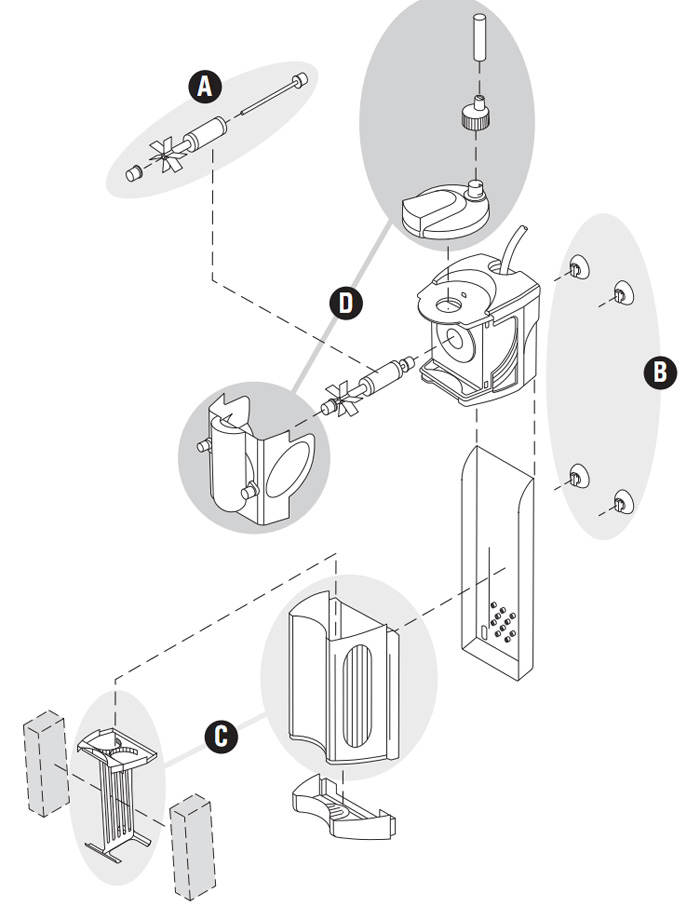 A

D

B

C