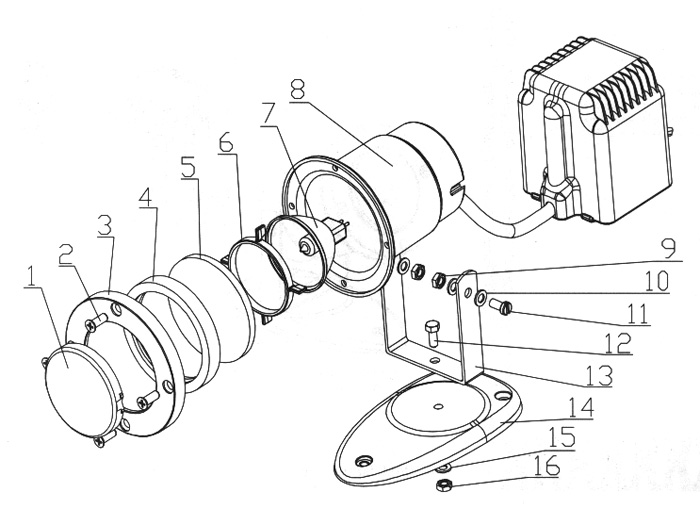 1
2
3
4
5
6
7
8
9
10
11
12
13
14
15
16